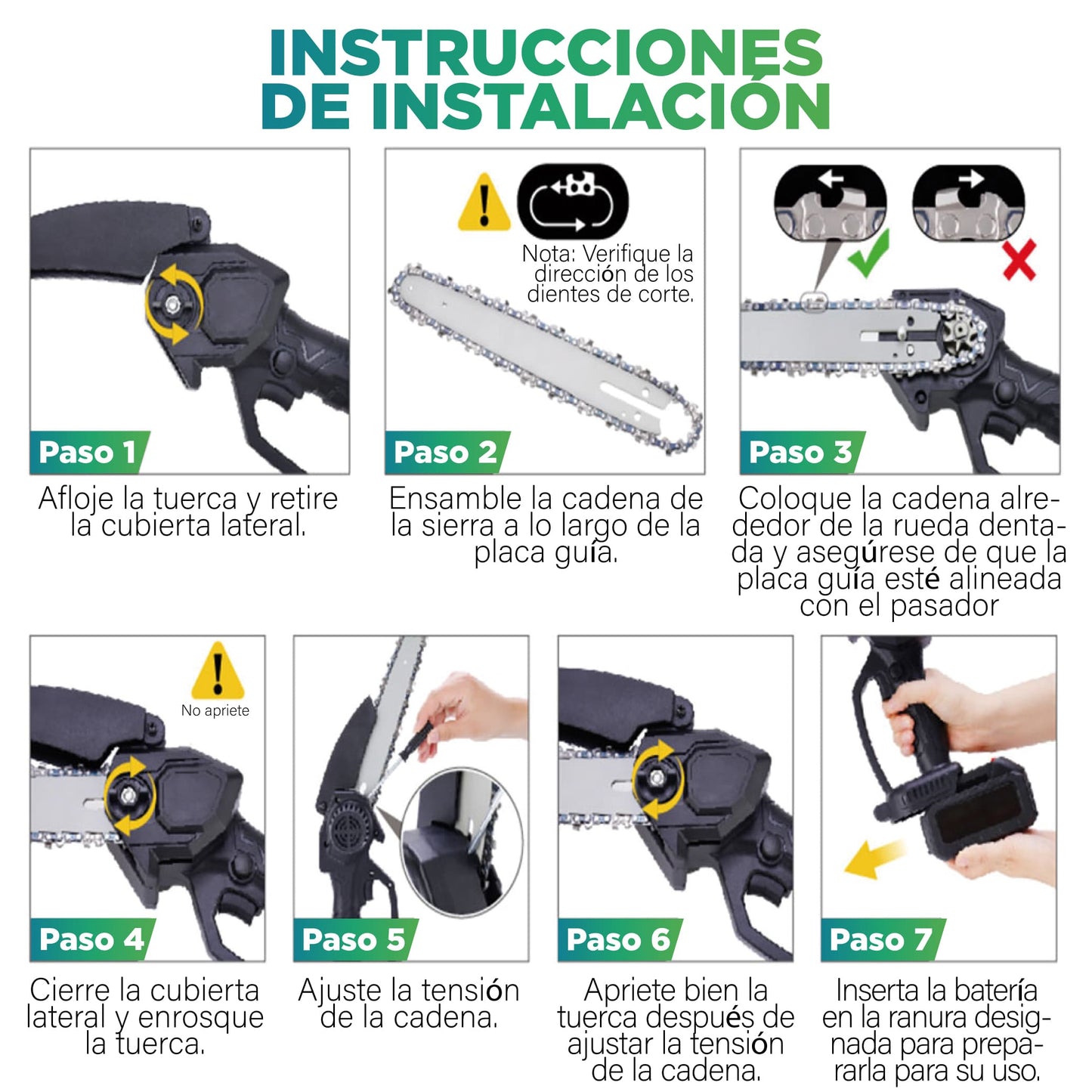 INSTRUCCIONES DE INSTALACIÓN

Paso 1
Afloje la tuerca y retire la cubierta lateral.

Nota: Verifique la dirección de los dientes de corte.

Paso 2
Ensamble la cadena de la sierra a lo largo de la placa guía.

Paso 3
Coloque la cadena alrededor de la rueda dentada y asegúrese de que la placa guía esté alineada con el pasador

No apriete

Paso 4
Cierre la cubierta lateral y enrosque la tuerca.

Paso 5
Ajuste la tensión de la cadena.

Paso 6
Apriete bien la tuerca después de ajustar la tensión de la cadena.

Paso 7
Inserta la batería en la ranura designada para prepararla para su uso.